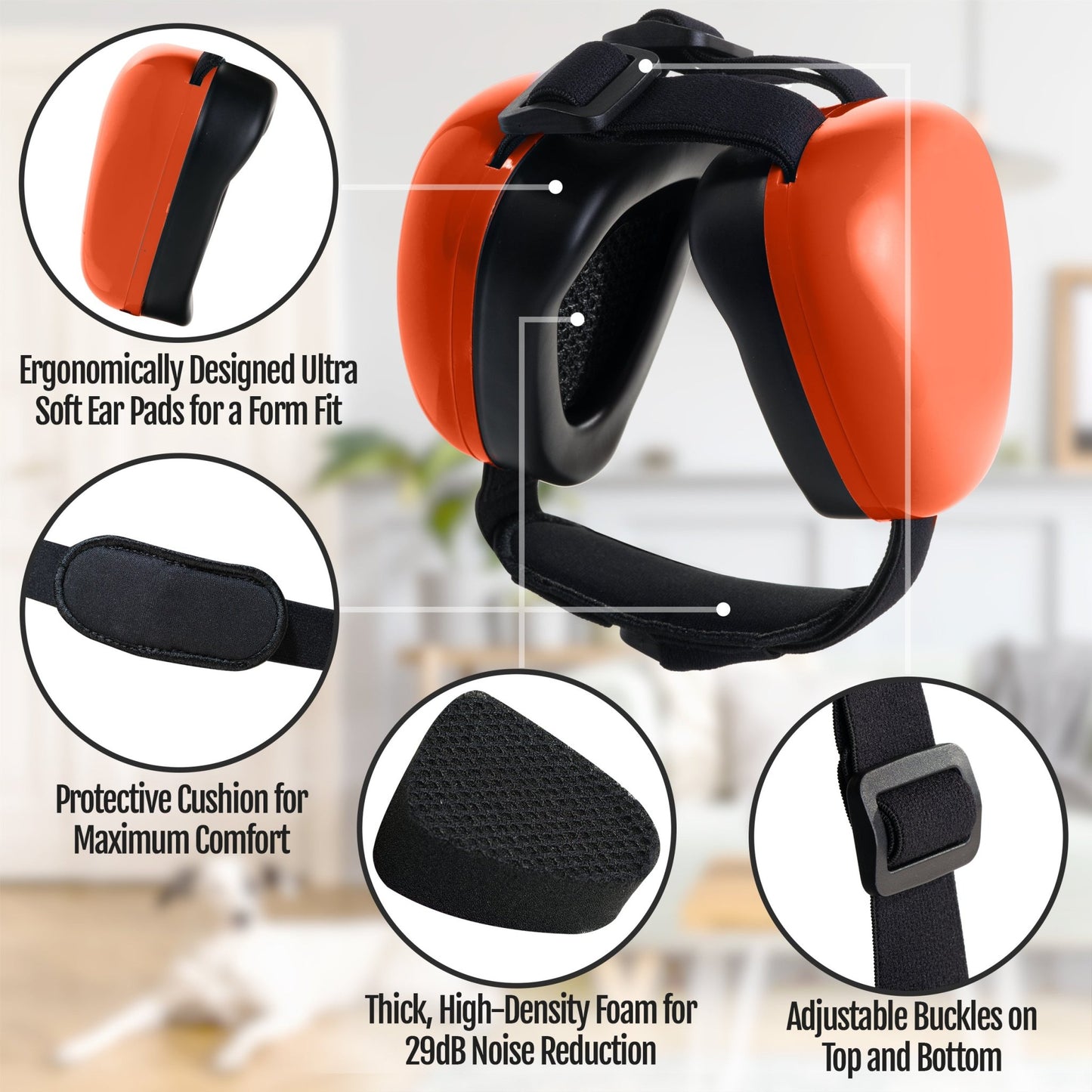 Ergonomically Designed Ultra Soft Ear Pads for a Form Fit

Protective Cushion for Maximum Comfort

Thick, High-Density Foam for 29dB Noise Reduction

Adjustable Buckles on Top and Bottom