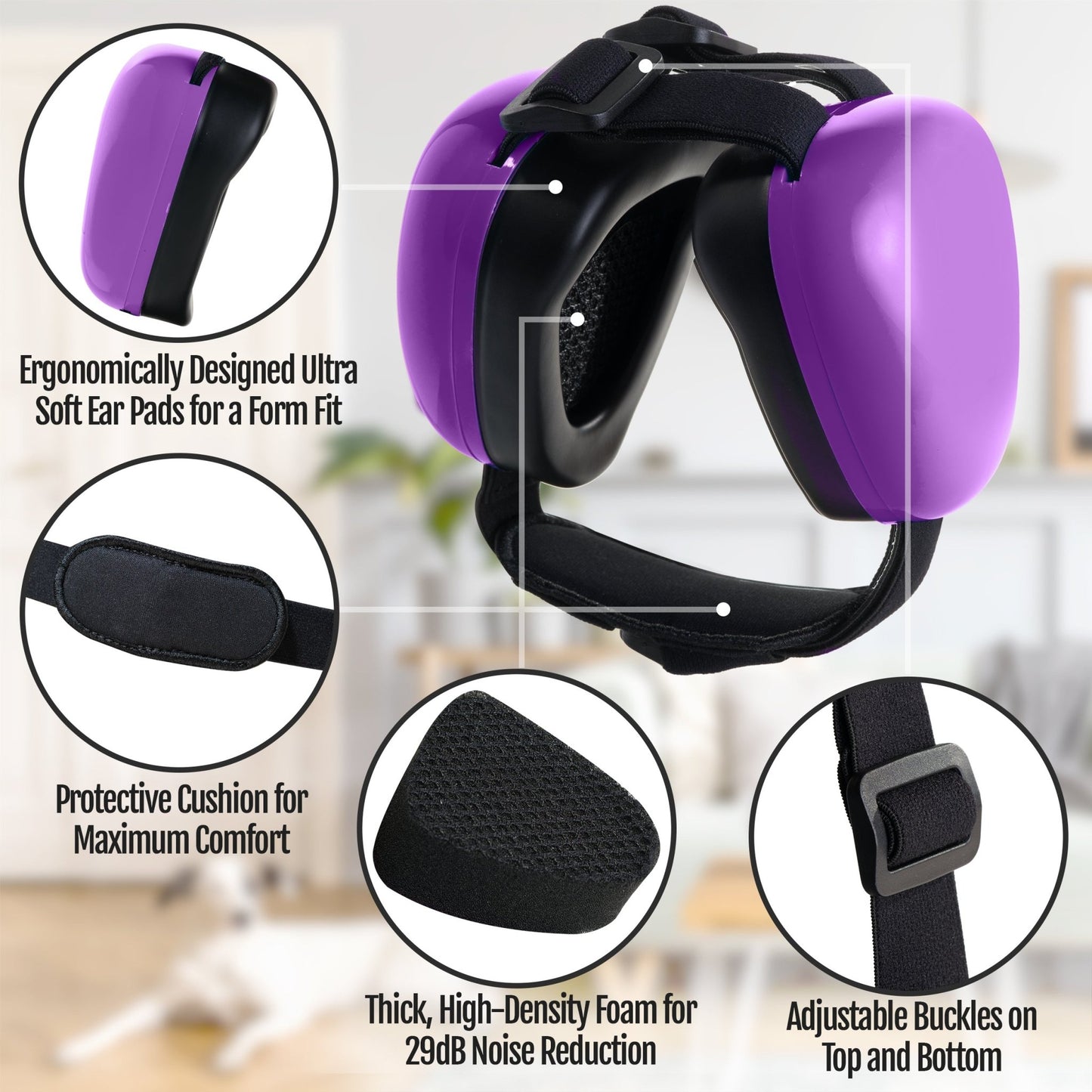 Ergonomically Designed Ultra Soft Ear Pads for a Form Fit

Protective Cushion for Maximum Comfort

Thick, High-Density Foam for 29dB Noise Reduction

Adjustable Buckles on Top and Bottom